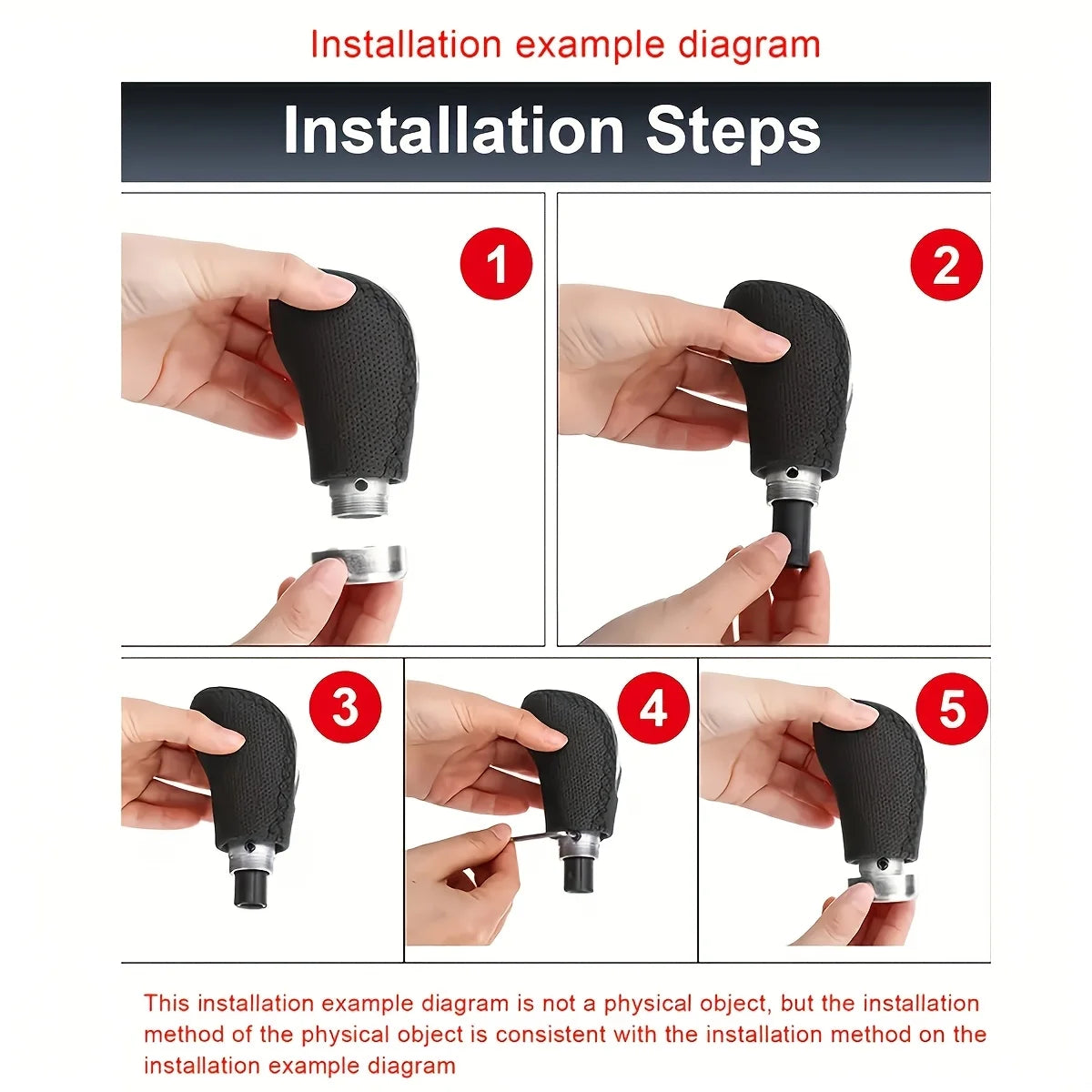 Installation example diagram

Installation Steps

1

2

3

4

5

This installation example diagram is not a physical object, but the installation method of the physical object is consistent with the installation method on the installation example diagram